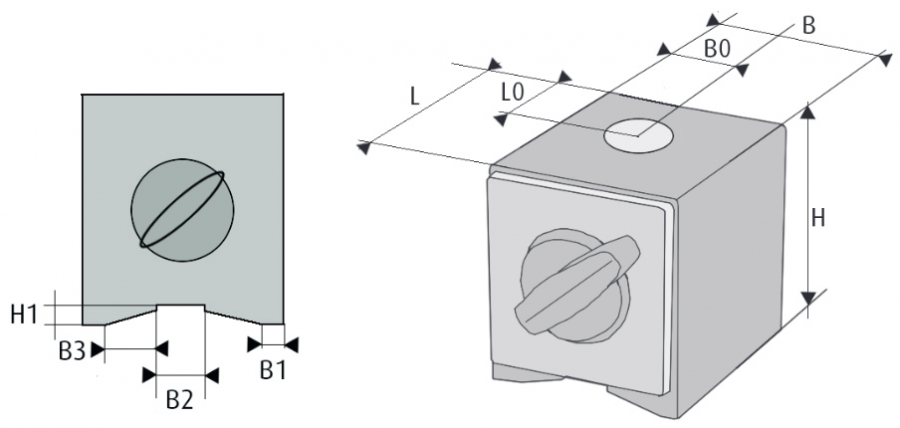 H1
B3
B2
B1
L
L0
B0
B
H