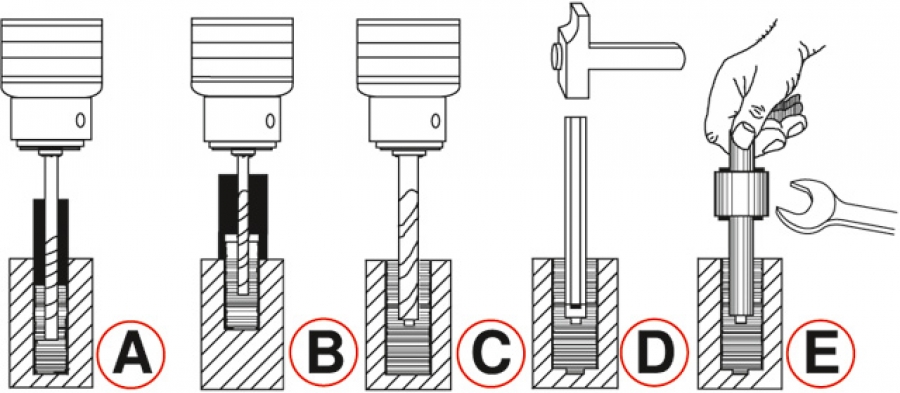 A

B

C

D

E